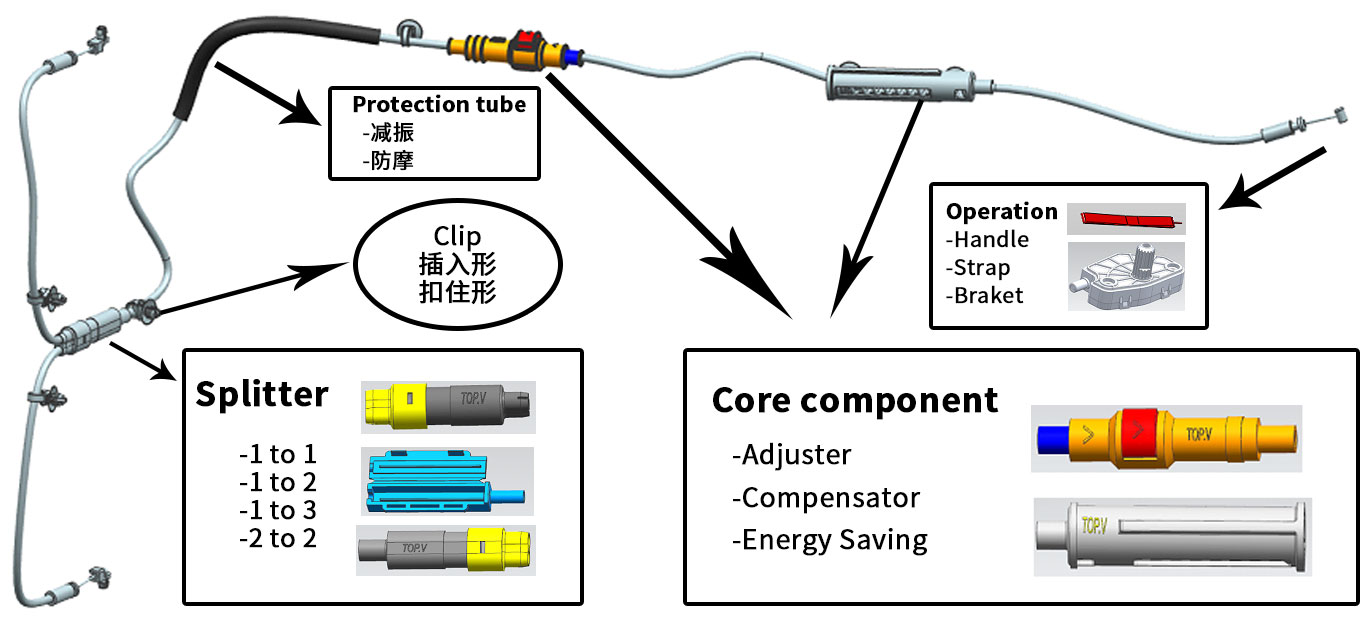 Protection tube
-减振
-防摩

Clip
插入形
扣住形

Operation
-Handle
-Strap
-Braket

Splitter
-1 to 1
-1 to 2
-1 to 3
-2 to 2

TOP.V

TOP.V

Core component
-Adjuster
-Compensator
-Energy Saving

TOP.V

TOP.V